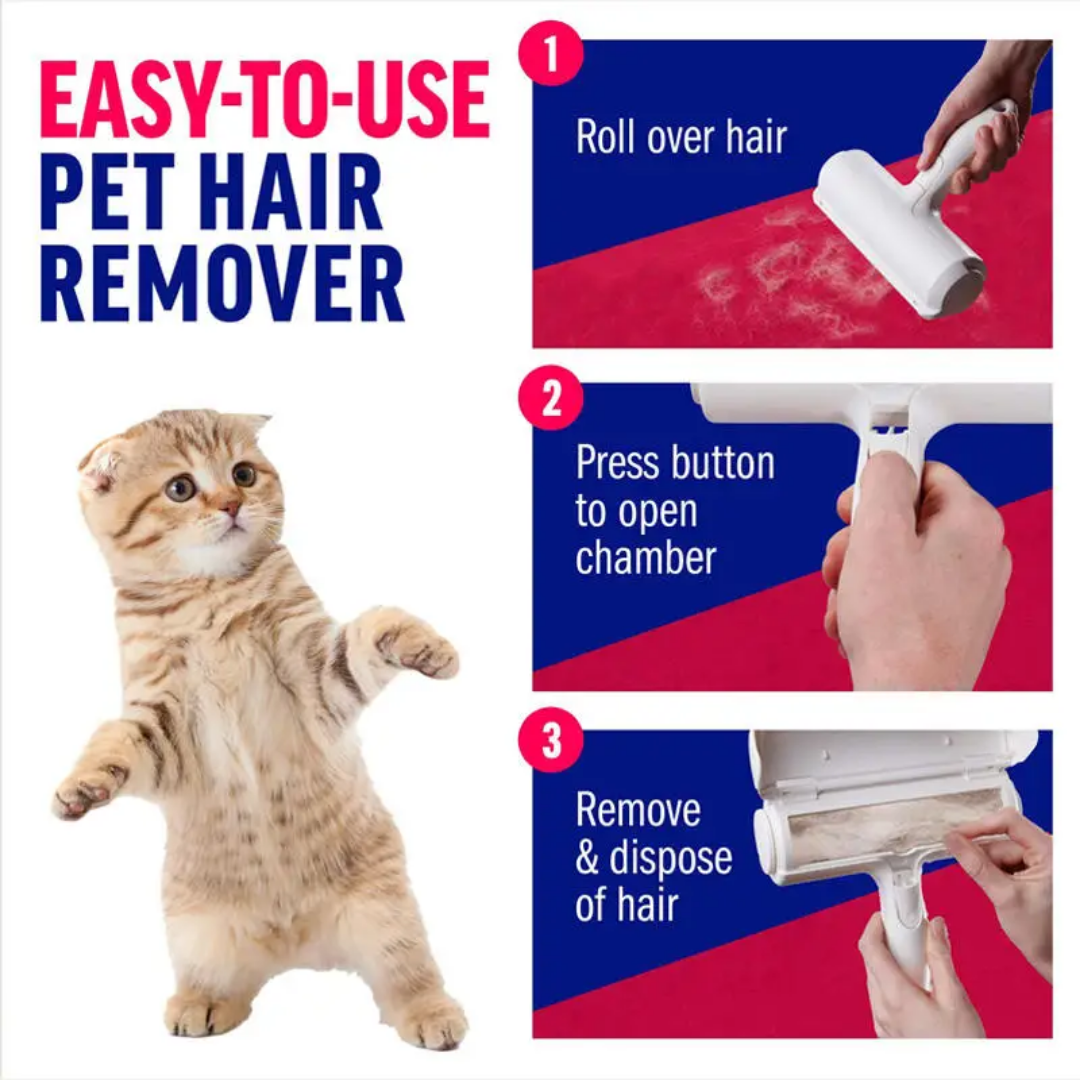 EASY-TO-USE
PET HAIR
REMOVER

1
Roll over hair

2
Press button to open chamber

3
Remove & dispose of hair