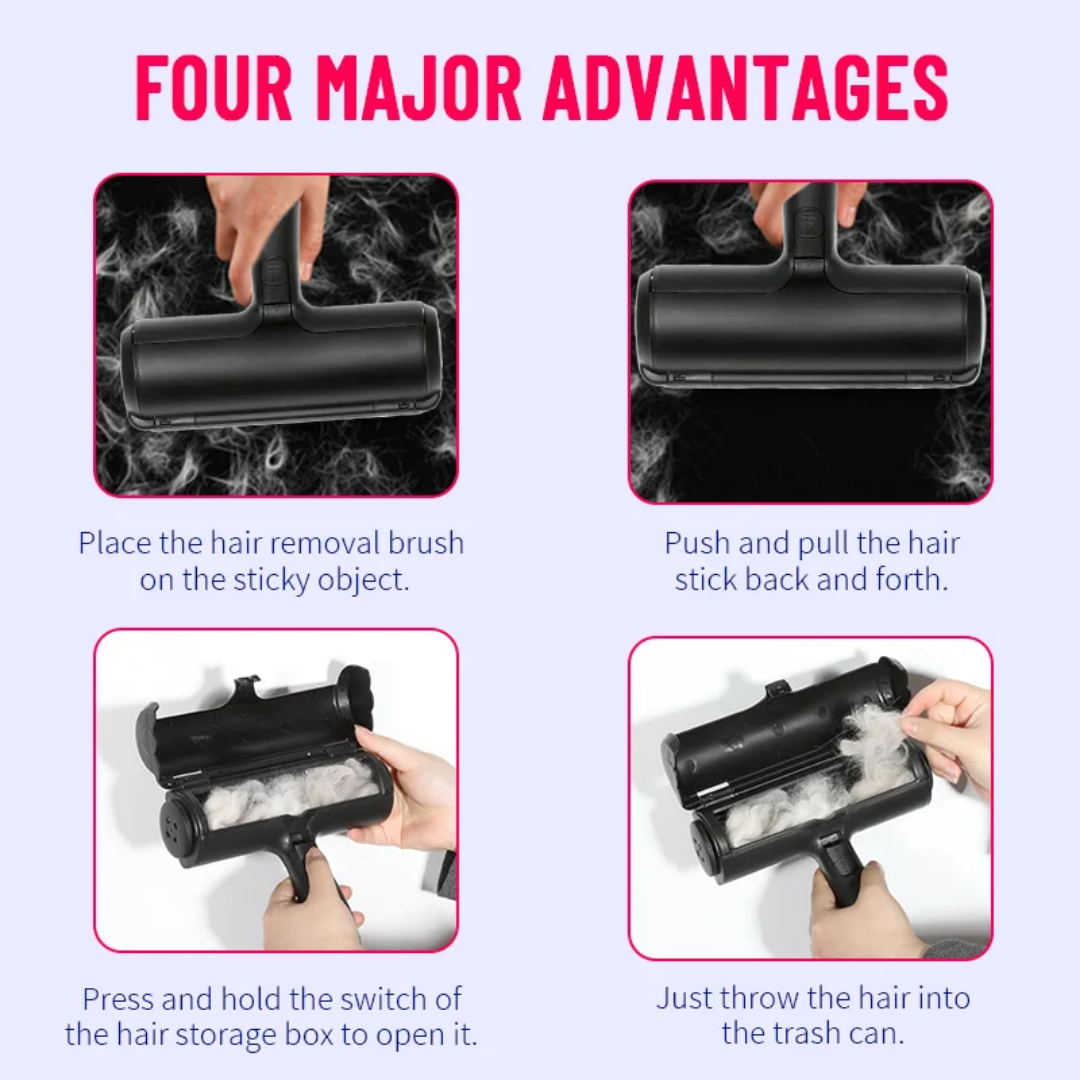 FOUR MAJOR ADVANTAGES

Place the hair removal brush on the sticky object.

Push and pull the hair stick back and forth.

Press and hold the switch of the hair storage box to open it.

Just throw the hair into the trash can.