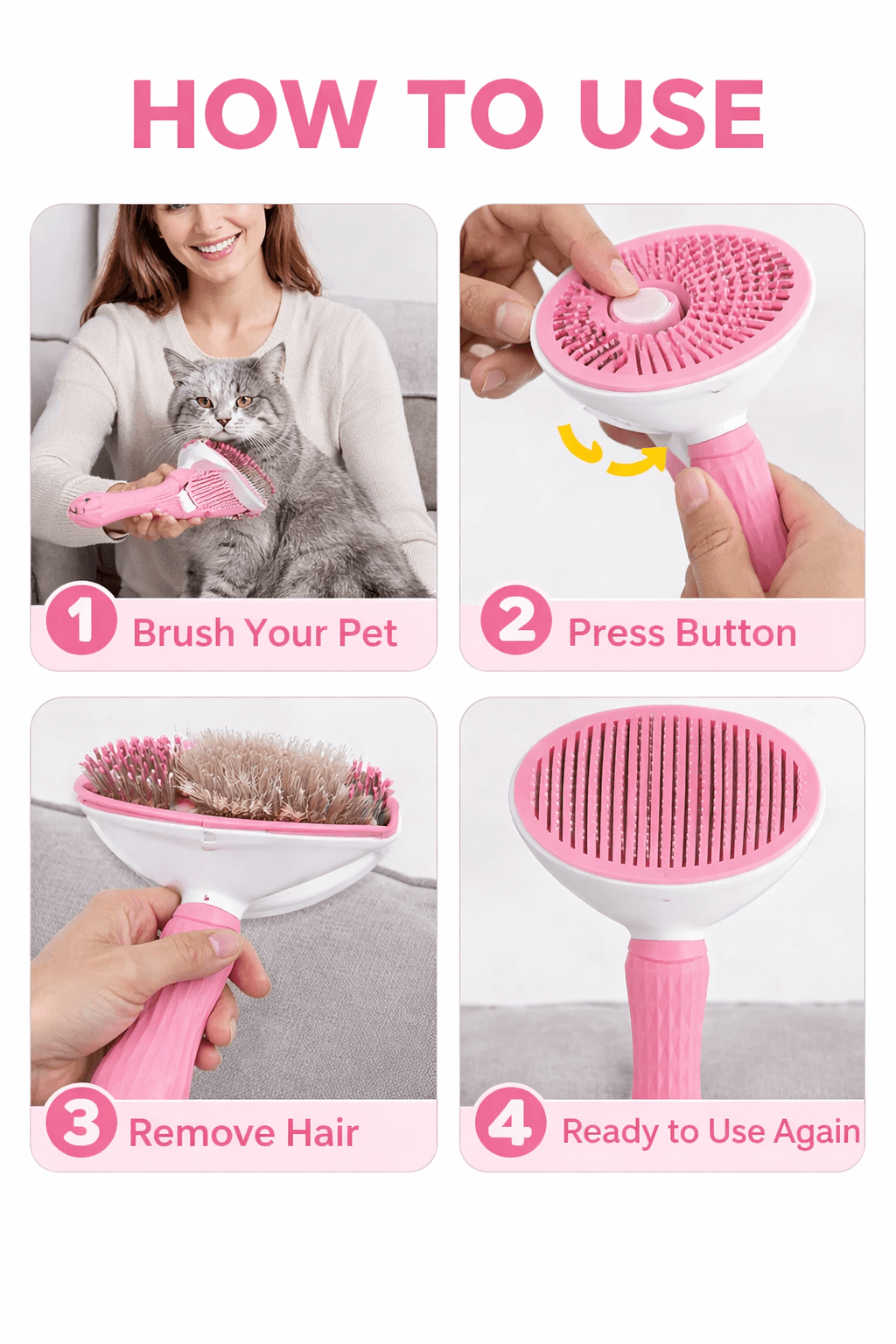 HOW TO USE

1 Brush Your Pet

2 Press Button

3 Remove Hair

4 Ready to Use Again